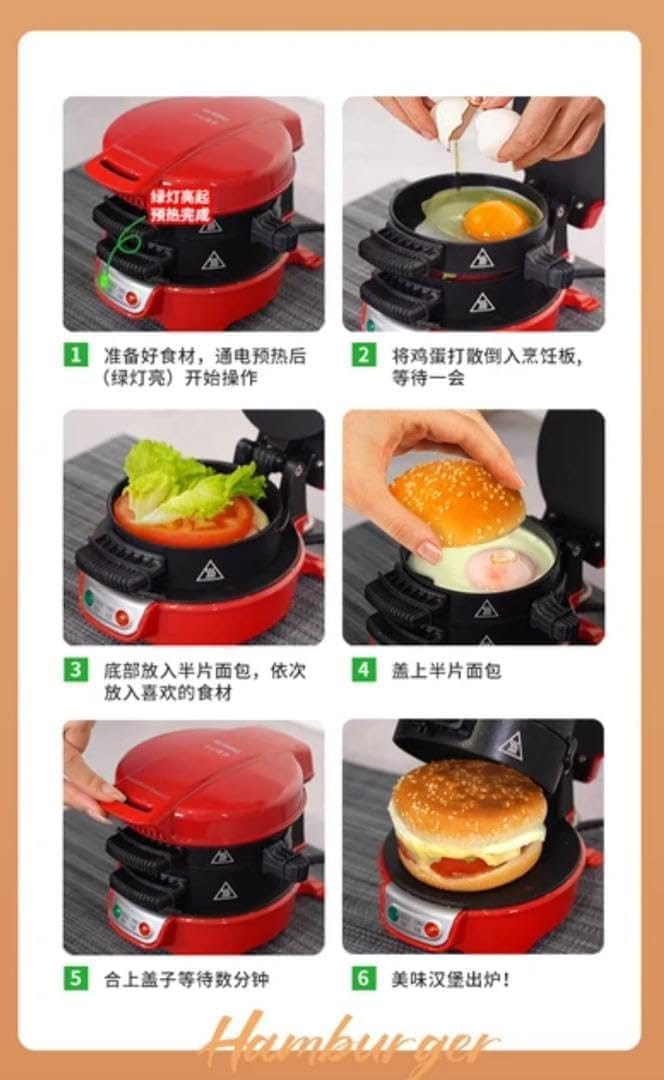 绿灯亮起
预热完成

1 准备好食材，通电预热后（绿灯亮）开始操作

2 将鸡蛋打散倒入烹饪板，等待一会

3 底部放入半片面包，依次放入喜欢的食材

4 盖上半片面包

5 合上盖子等待数分钟

6 美味汉堡出炉！

Hamburger